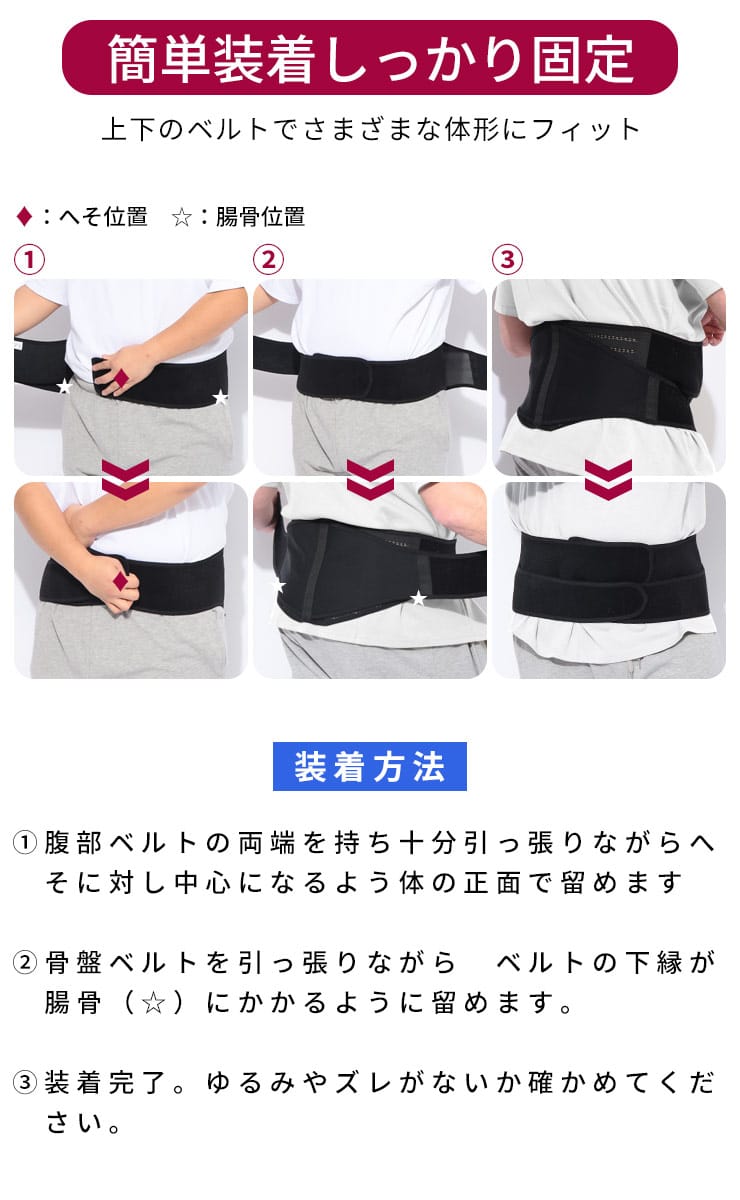 簡単装着しっかり固定

上下のベルトでさまざまな体形にフィット

♦：へそ位置　☆：腸骨位置

①

②

③

装着方法

① 腹部ベルトの両端を持ち十分引っ張りながらへそに対し中心になるよう体の正面で留めます

② 骨盤ベルトを引っ張りながら　ベルトの下縁が腸骨（☆）にかかるように留めます。

③ 装着完了。ゆるみやズレがないか確かめてください。