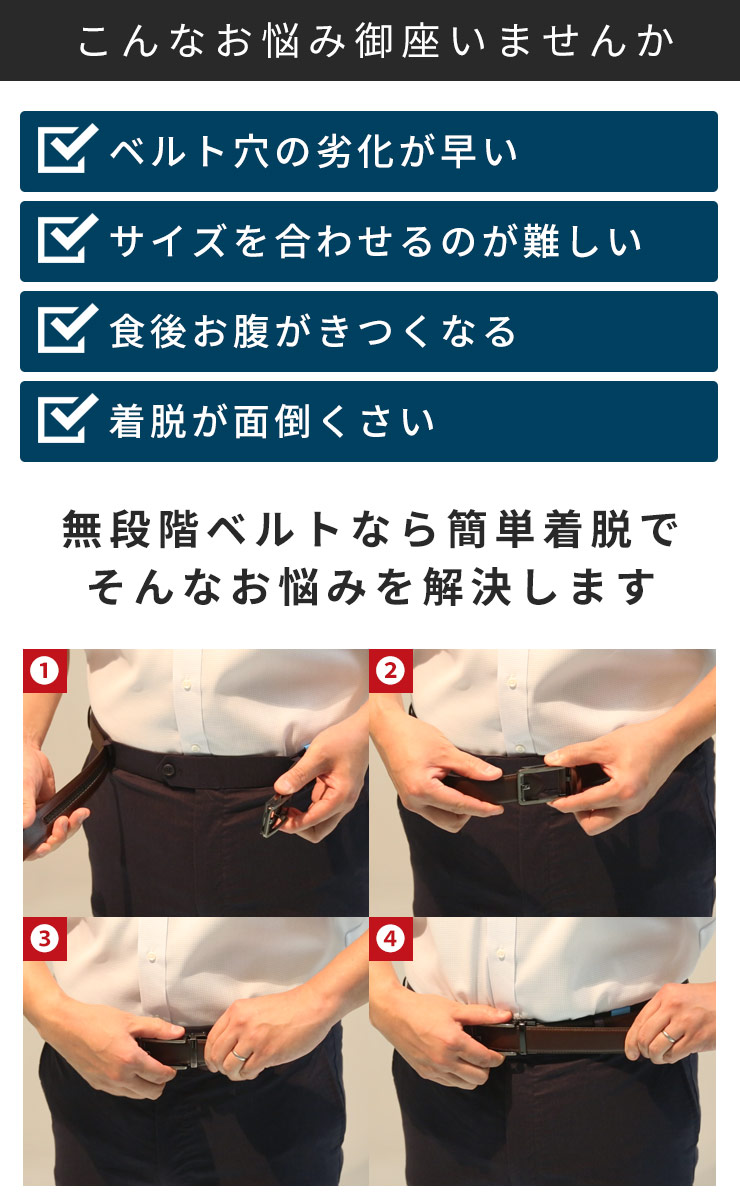 こんなお悩み御座いませんか

ベルト穴の劣化が早い

サイズを合わせるのが難しい

食後お腹がきつくなる

着脱が面倒くさい

無段階ベルトなら簡単着脱で
そんなお悩みを解決します

1

2

3

4