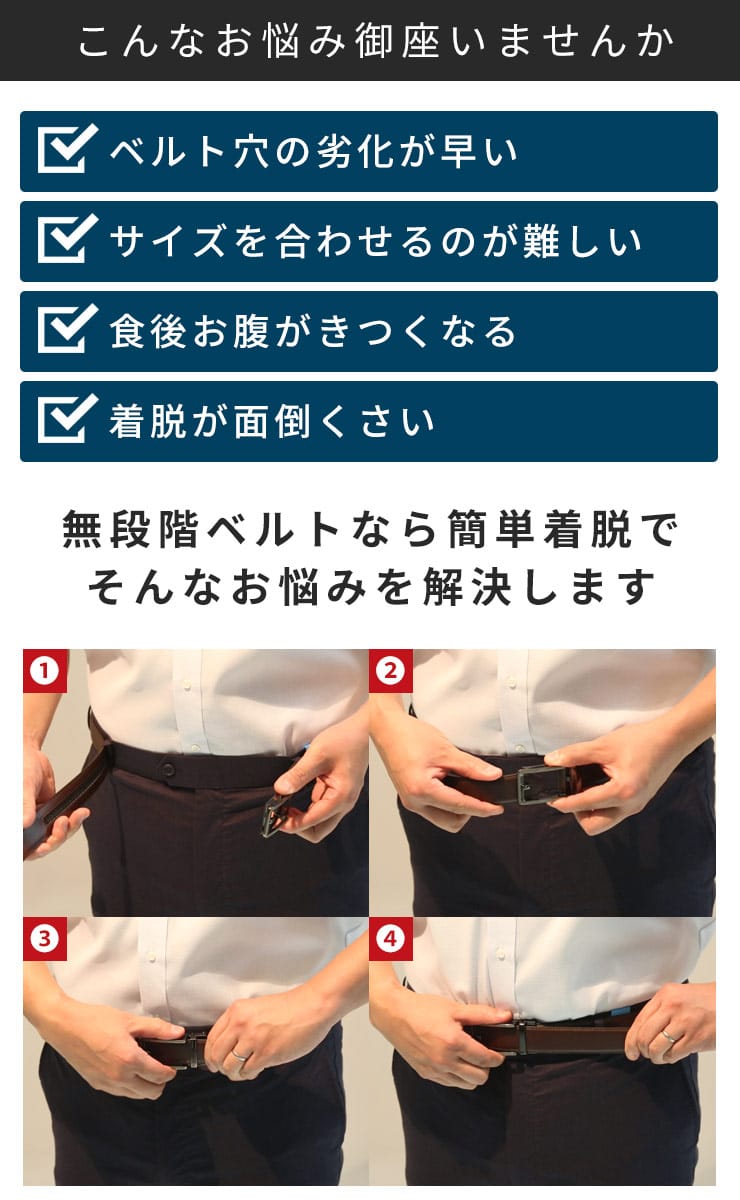 こんなお悩み御座いませんか

ベルト穴の劣化が早い

サイズを合わせるのが難しい

食後お腹がきつくなる

着脱が面倒くさい

無段階ベルトなら簡単着脱で
そんなお悩みを解決します

1

2

3

4