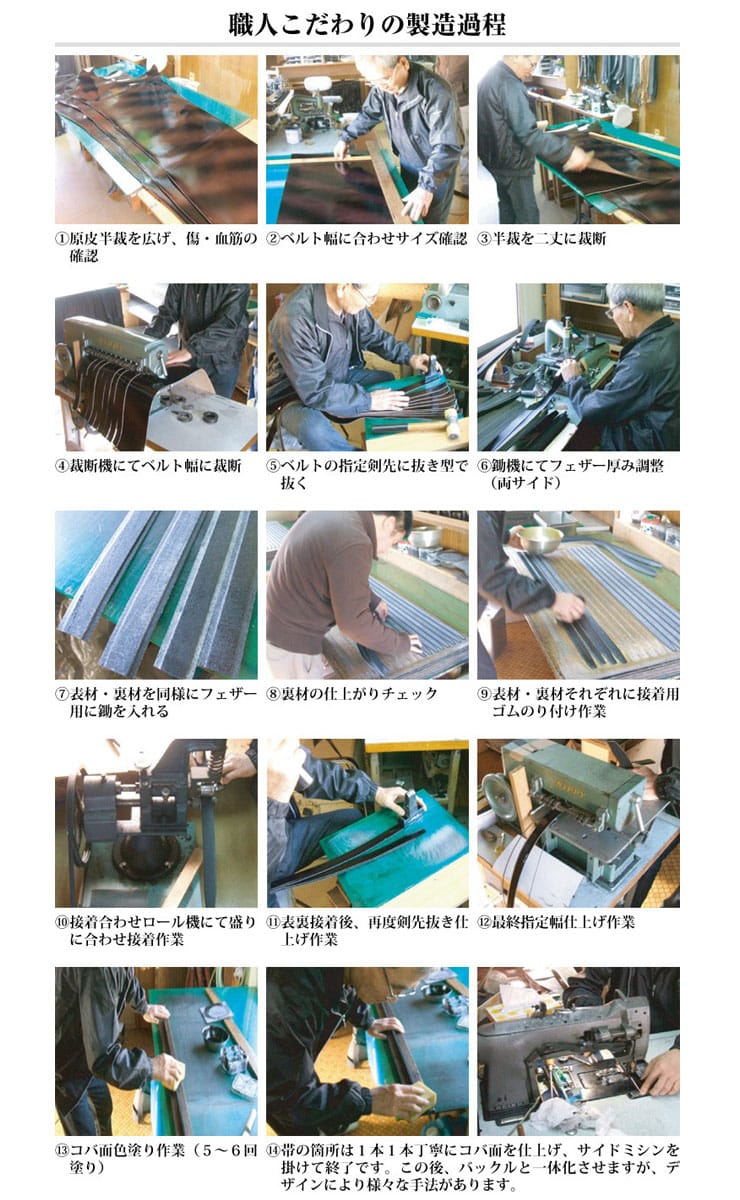 職人こだわりの製造過程

①原皮半裁を広げ、傷・血筋の確認

②ベルト幅に合わせサイズ確認

③半裁を二丈に裁断

④裁断機にてベルト幅に裁断

⑤ベルトの指定剣先に抜き型で抜く

⑥鋤機にてフェザー厚み調整（両サイド）

⑦表材・裏材を同様にフェザー用に鋤を入れる

⑧裏材の仕上がりチェック

⑨表材・裏材それぞれに接着用ゴムのり付け作業

⑩接着合わせロール機にて盛りに合わせ接着作業

⑪表裏接着後、再度剣先抜き仕上げ作業

⑫最終指定幅仕上げ作業

⑬コバ面色塗り作業（5～6回塗り）

⑭帯の箇所は1本1本丁寧にコバ面を仕上げ、サイドミシンを掛けて終了です。この後、バックルと一体化させますが、デザインにより様々な手法があります。