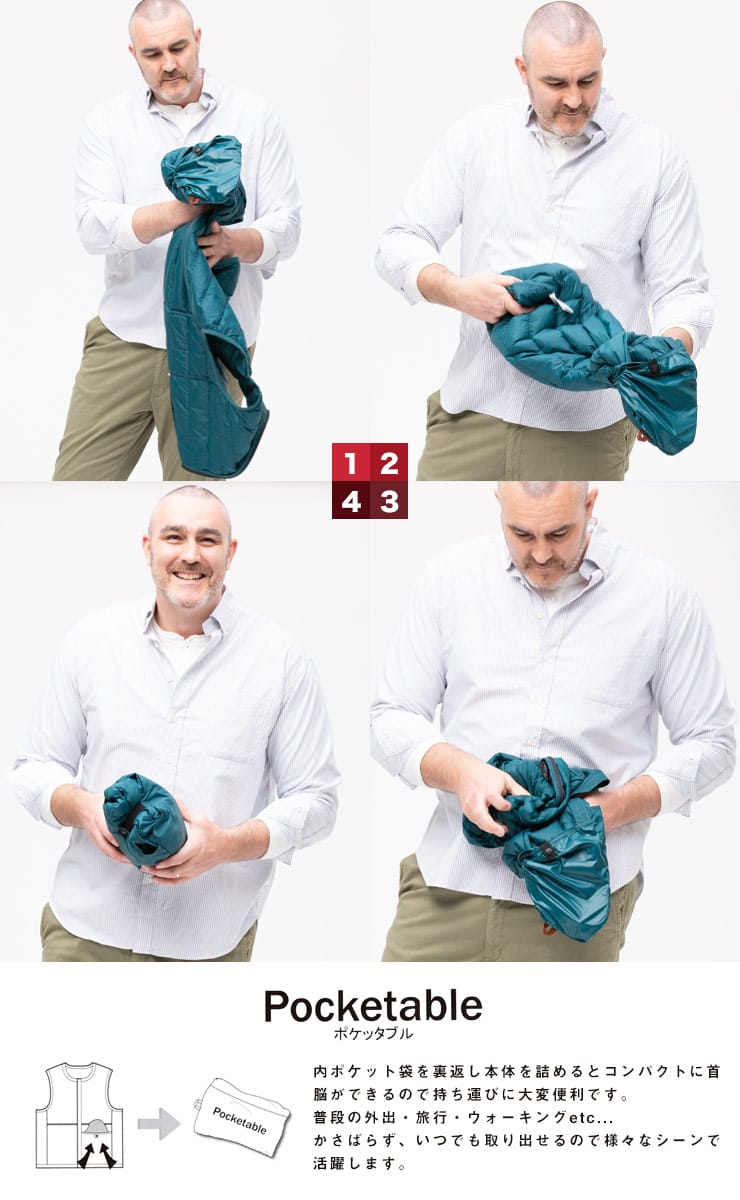 1 2
4 3

Pocketable
ポケッタブル

Pocketable

内ポケット袋を裏返し本体を詰めるとコンパクトに首脳ができるので持ち運びに大変便利です。
普段の外出・旅行・ウォーキングetc...
かさばらず、いつでも取り出せるので様々なシーンで活躍します。